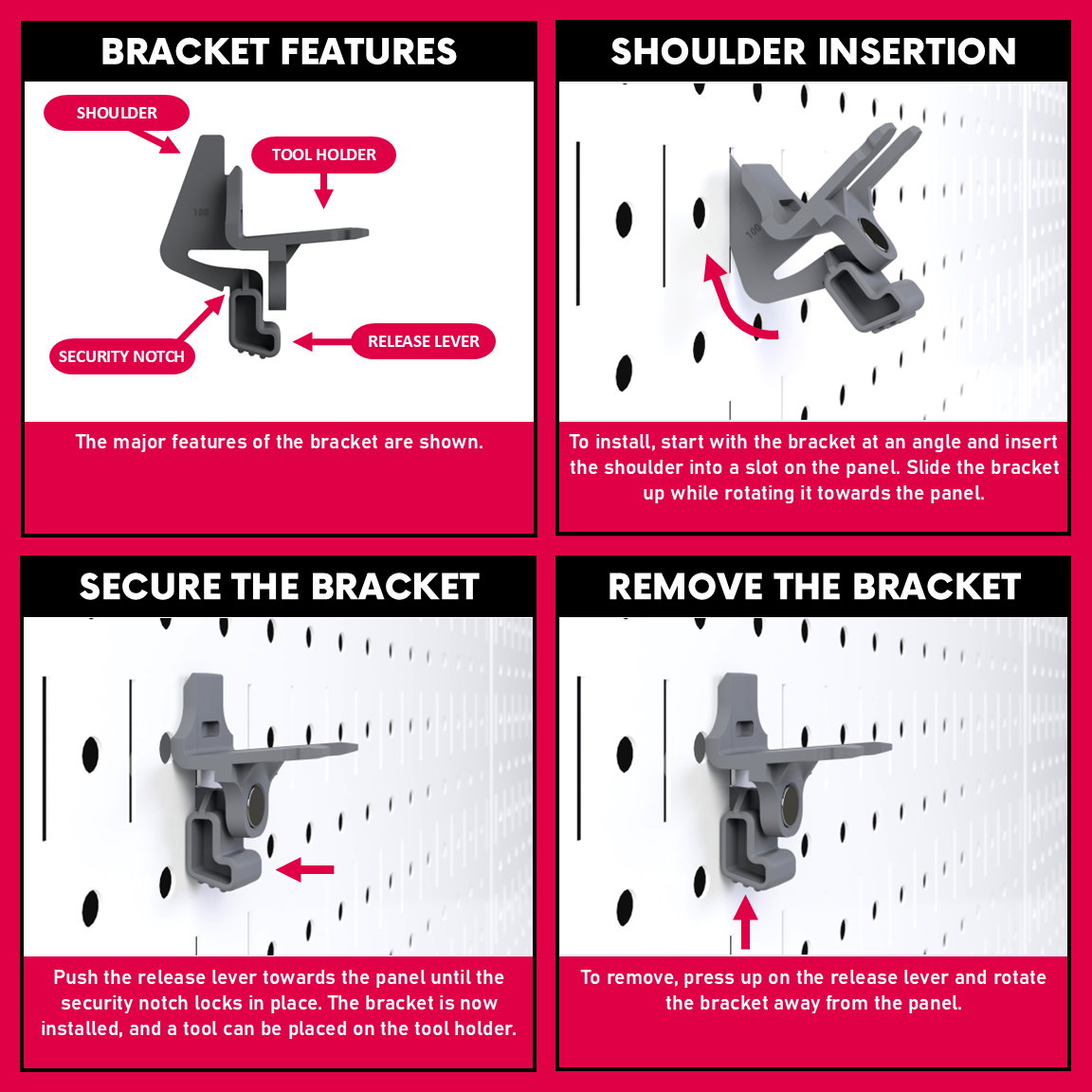 BRACKET FEATURES

SHOULDER

TOOL HOLDER

SECURITY NOTCH

RELEASE LEVER

The major features of the bracket are shown.

SHOULDER INSERTION

To install, start with the bracket at an angle and insert the shoulder into a slot on the panel. Slide the bracket up while rotating it towards the panel.

SECURE THE BRACKET

Push the release lever towards the panel until the security notch locks in place. The bracket is now installed, and a tool can be placed on the tool holder.

REMOVE THE BRACKET

To remove, press up on the release lever and rotate the bracket away from the panel.