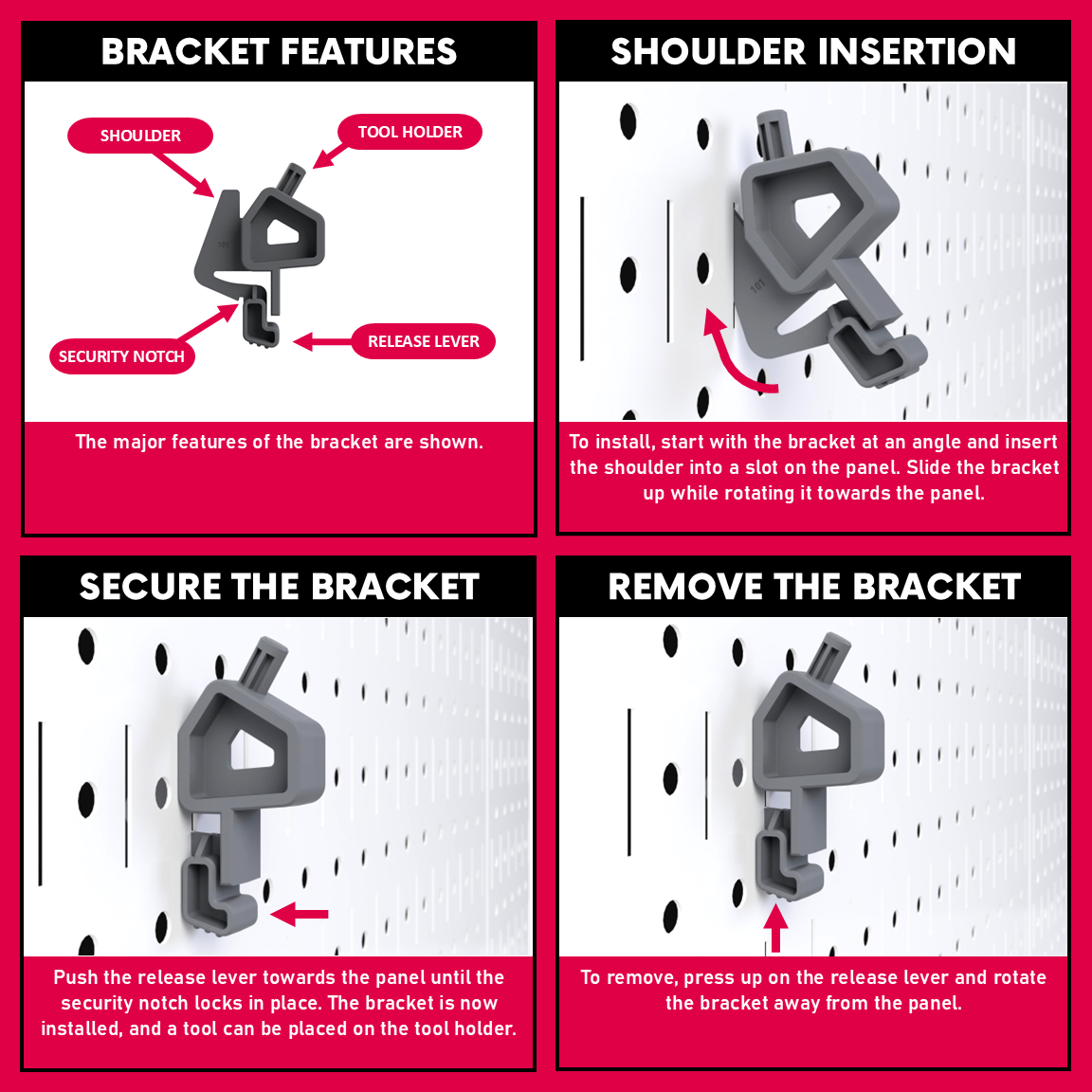 BRACKET FEATURES

SHOULDER

TOOL HOLDER

SECURITY NOTCH

RELEASE LEVER

The major features of the bracket are shown.

SHOULDER INSERTION

To install, start with the bracket at an angle and insert the shoulder into a slot on the panel. Slide the bracket up while rotating it towards the panel.

SECURE THE BRACKET

Push the release lever towards the panel until the security notch locks in place. The bracket is now installed, and a tool can be placed on the tool holder.

REMOVE THE BRACKET

To remove, press up on the release lever and rotate the bracket away from the panel.