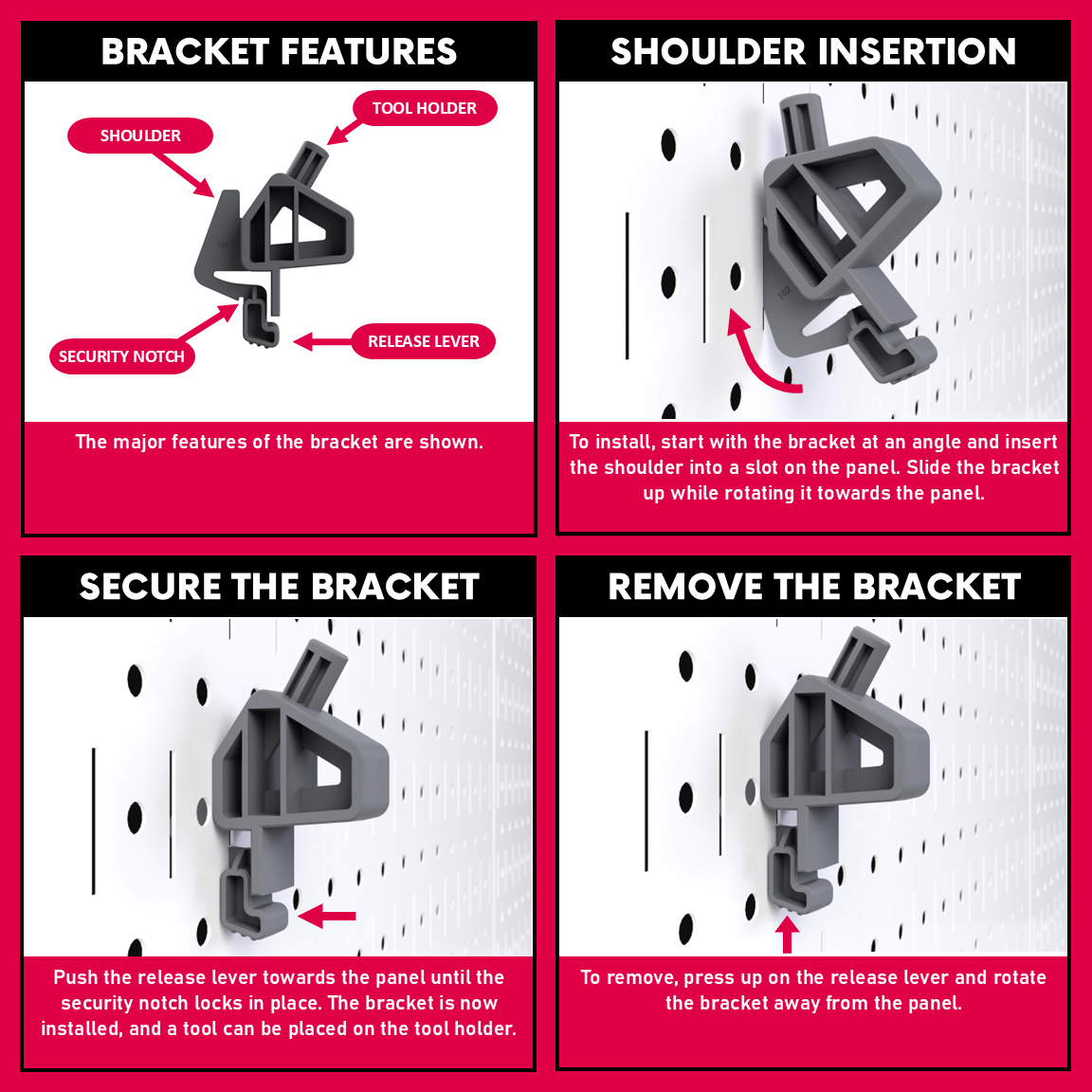 BRACKET FEATURES

TOOL HOLDER

SHOULDER

SECURITY NOTCH

RELEASE LEVER

The major features of the bracket are shown.

SHOULDER INSERTION

To install, start with the bracket at an angle and insert the shoulder into a slot on the panel. Slide the bracket up while rotating it towards the panel.

SECURE THE BRACKET

Push the release lever towards the panel until the security notch locks in place. The bracket is now installed, and a tool can be placed on the tool holder.

REMOVE THE BRACKET

To remove, press up on the release lever and rotate the bracket away from the panel.