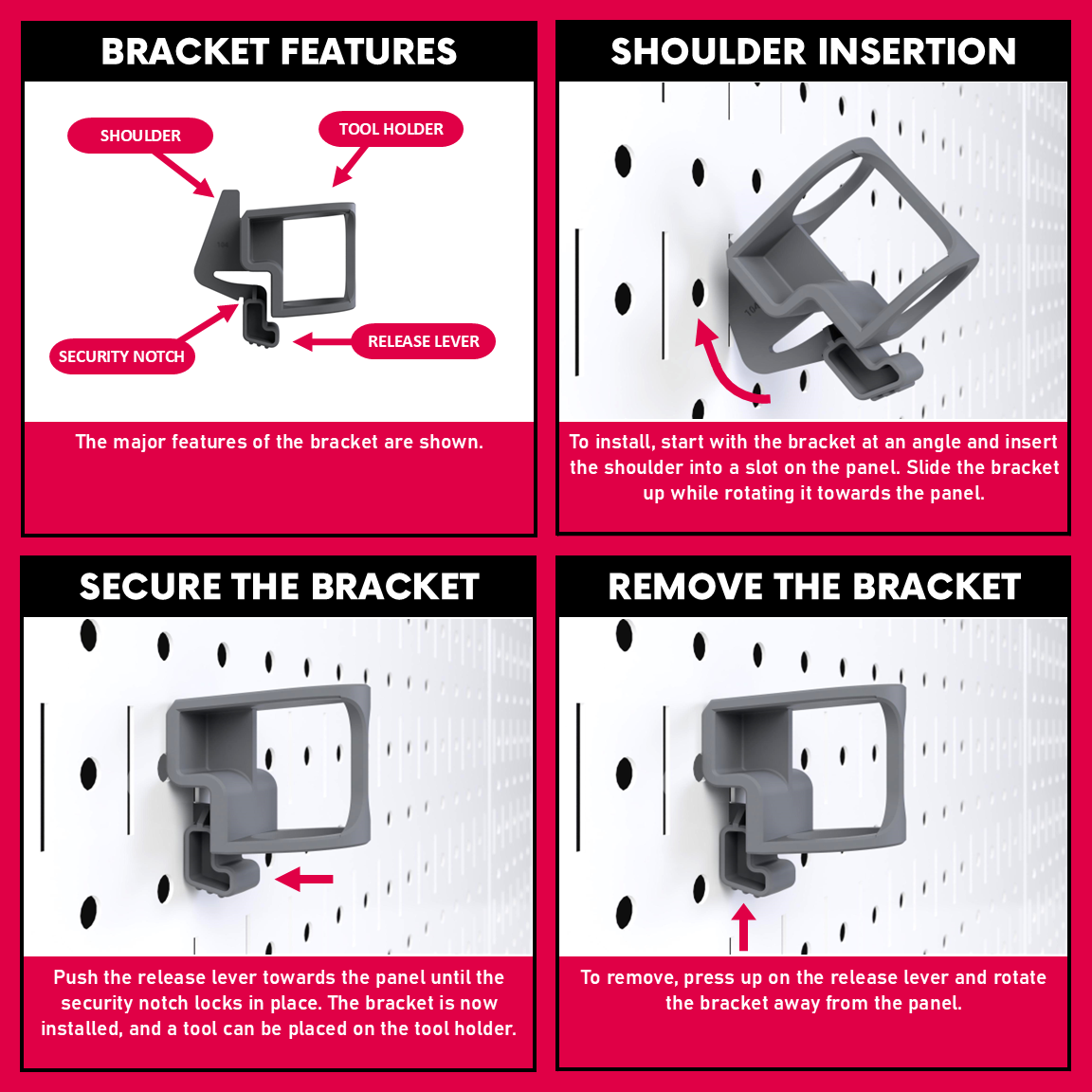 BRACKET FEATURES

SHOULDER

TOOL HOLDER

SECURITY NOTCH

RELEASE LEVER

The major features of the bracket are shown.

SHOULDER INSERTION

To install, start with the bracket at an angle and insert the shoulder into a slot on the panel. Slide the bracket up while rotating it towards the panel.

SECURE THE BRACKET

Push the release lever towards the panel until the security notch locks in place. The bracket is now installed, and a tool can be placed on the tool holder.

REMOVE THE BRACKET

To remove, press up on the release lever and rotate the bracket away from the panel.