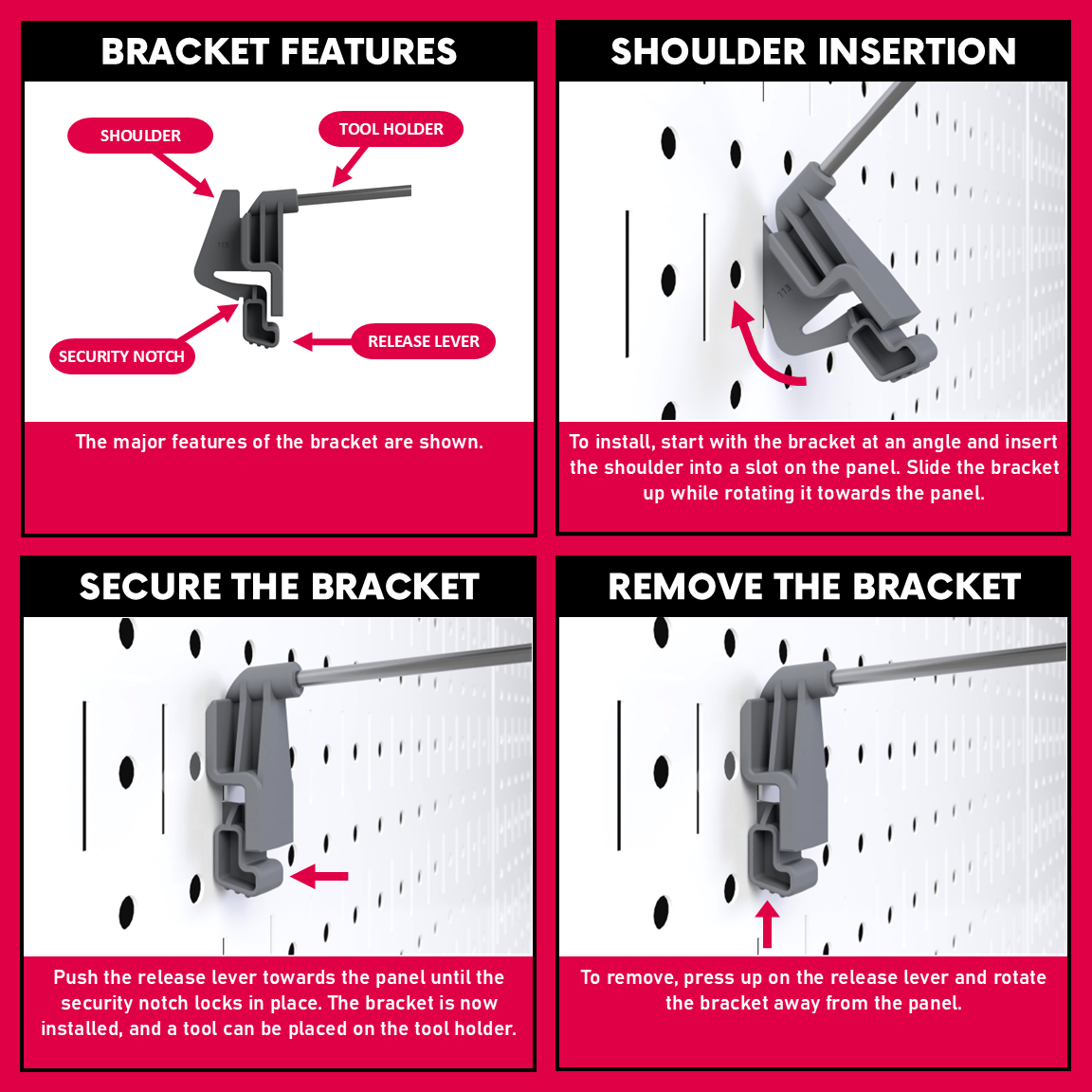 BRACKET FEATURES

SHOULDER

TOOL HOLDER

SECURITY NOTCH

RELEASE LEVER

The major features of the bracket are shown.

SHOULDER INSERTION

To install, start with the bracket at an angle and insert the shoulder into a slot on the panel. Slide the bracket up while rotating it towards the panel.

SECURE THE BRACKET

Push the release lever towards the panel until the security notch locks in place. The bracket is now installed, and a tool can be placed on the tool holder.

REMOVE THE BRACKET

To remove, press up on the release lever and rotate the bracket away from the panel.