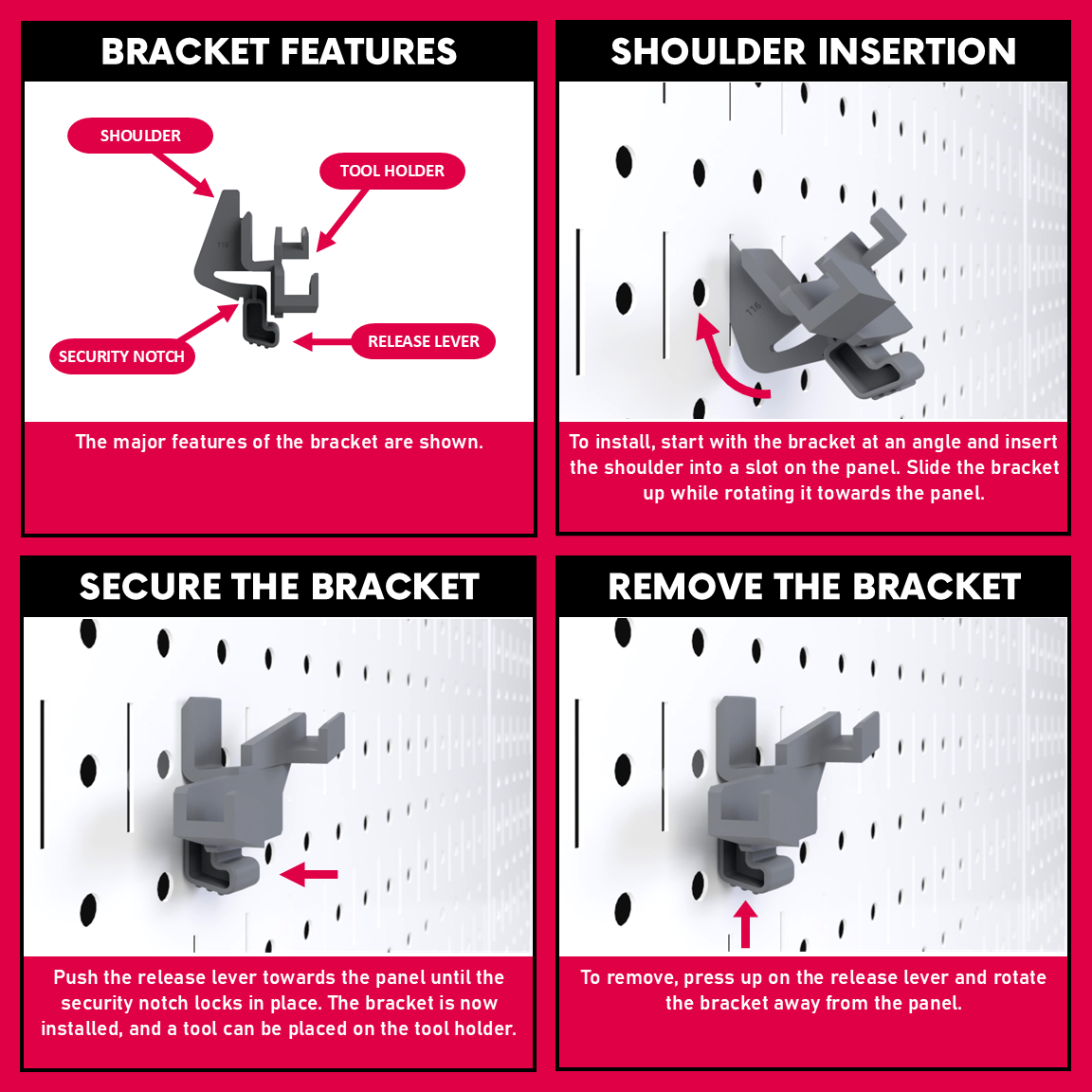 BRACKET FEATURES

SHOULDER

TOOL HOLDER

SECURITY NOTCH

RELEASE LEVER

The major features of the bracket are shown.

SHOULDER INSERTION

To install, start with the bracket at an angle and insert the shoulder into a slot on the panel. Slide the bracket up while rotating it towards the panel.

SECURE THE BRACKET

Push the release lever towards the panel until the security notch locks in place. The bracket is now installed, and a tool can be placed on the tool holder.

REMOVE THE BRACKET

To remove, press up on the release lever and rotate the bracket away from the panel.